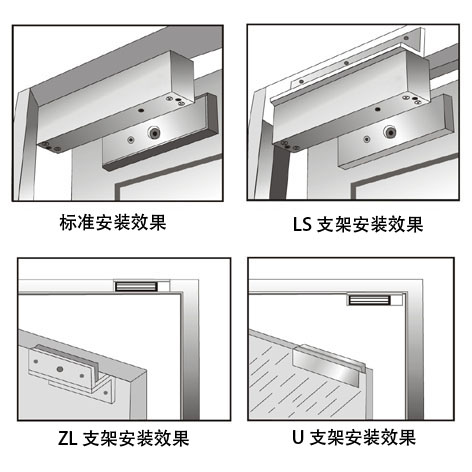 标准安装效果

LS 支架安装效果

ZL 支架安装效果

U 支架安装效果